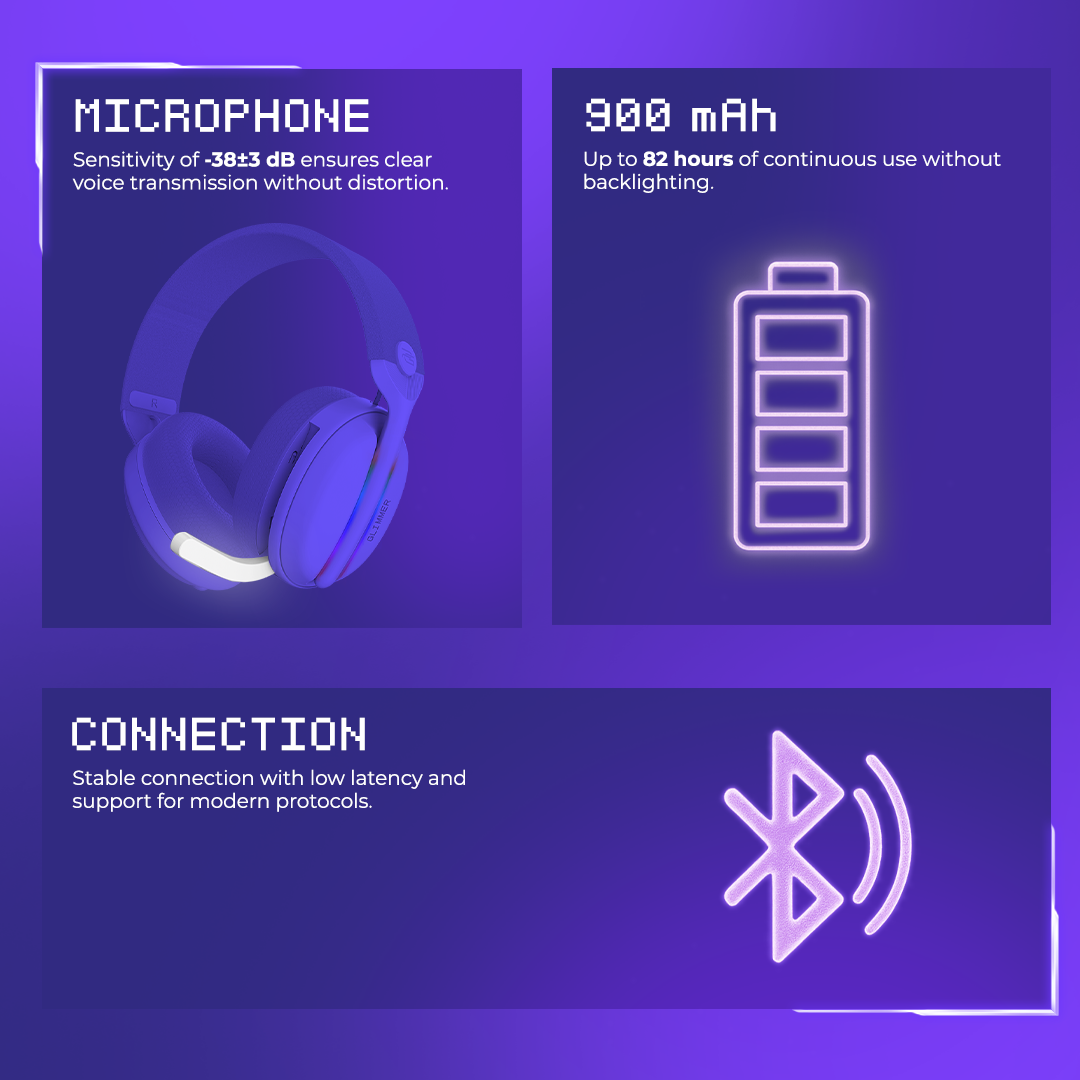 MICROPHONE

Sensitivity of -38±3 dB ensures clear voice transmission without distortion.

900 mAh

Up to 82 hours of continuous use without backlighting.

CONNECTION

Stable connection with low latency and support for modern protocols.