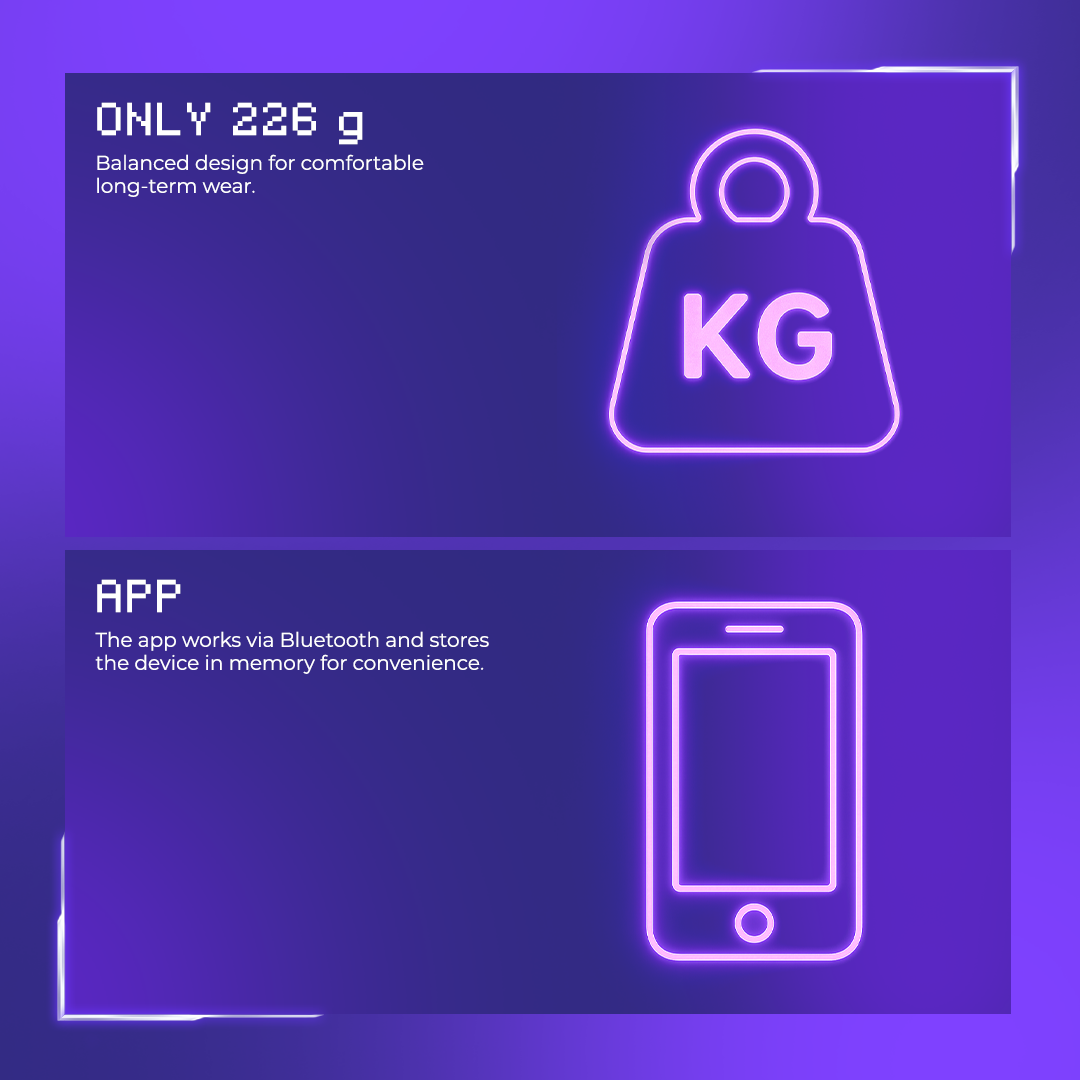 ONLY 226 g
Balanced design for comfortable long-term wear.

KG

APP
The app works via Bluetooth and stores the device in memory for convenience.