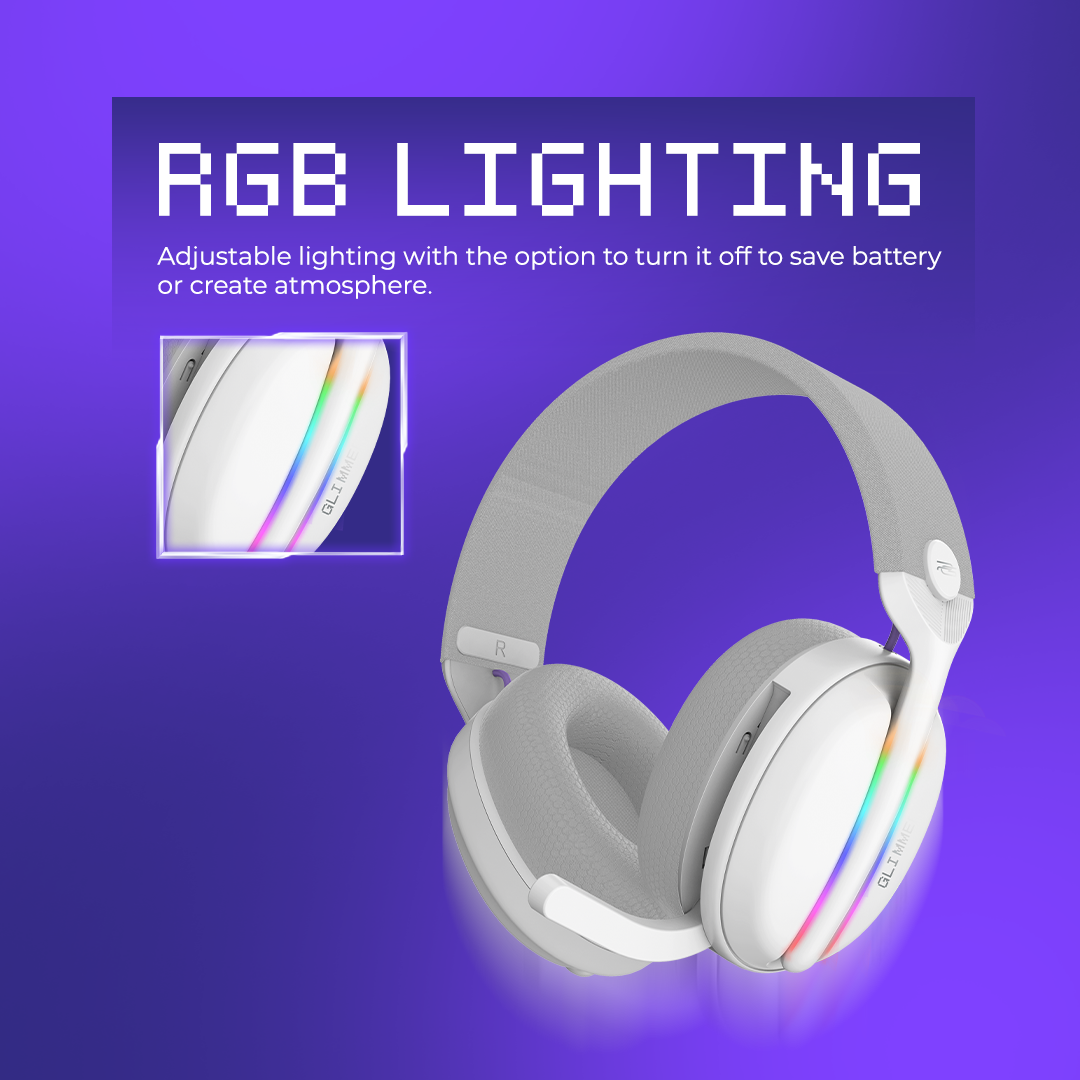 RGB LIGHTING

Adjustable lighting with the option to turn it off to save battery or create atmosphere.

GLIMME

R

GLIMME