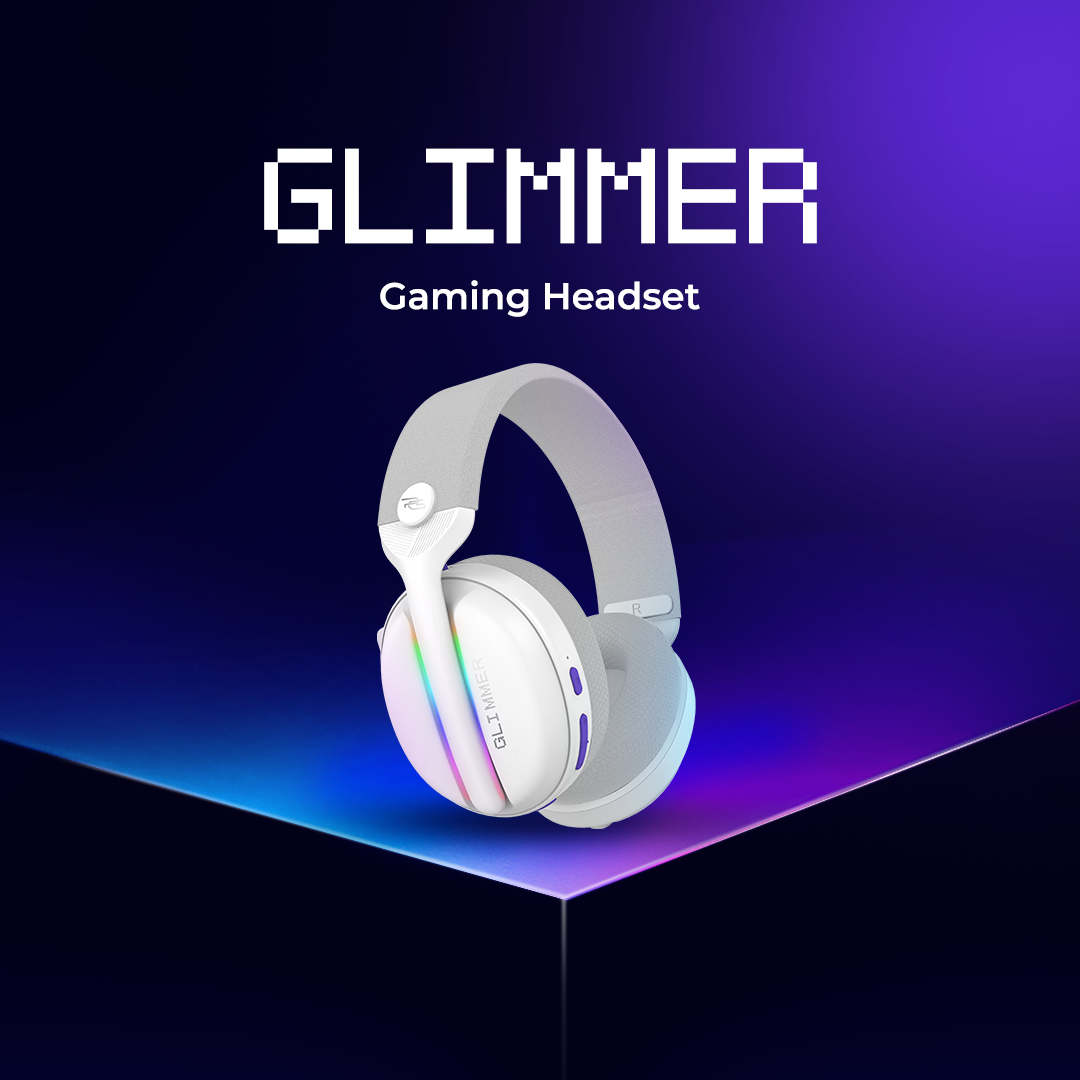 GLIMMER

Gaming Headset

R

GLIMMER