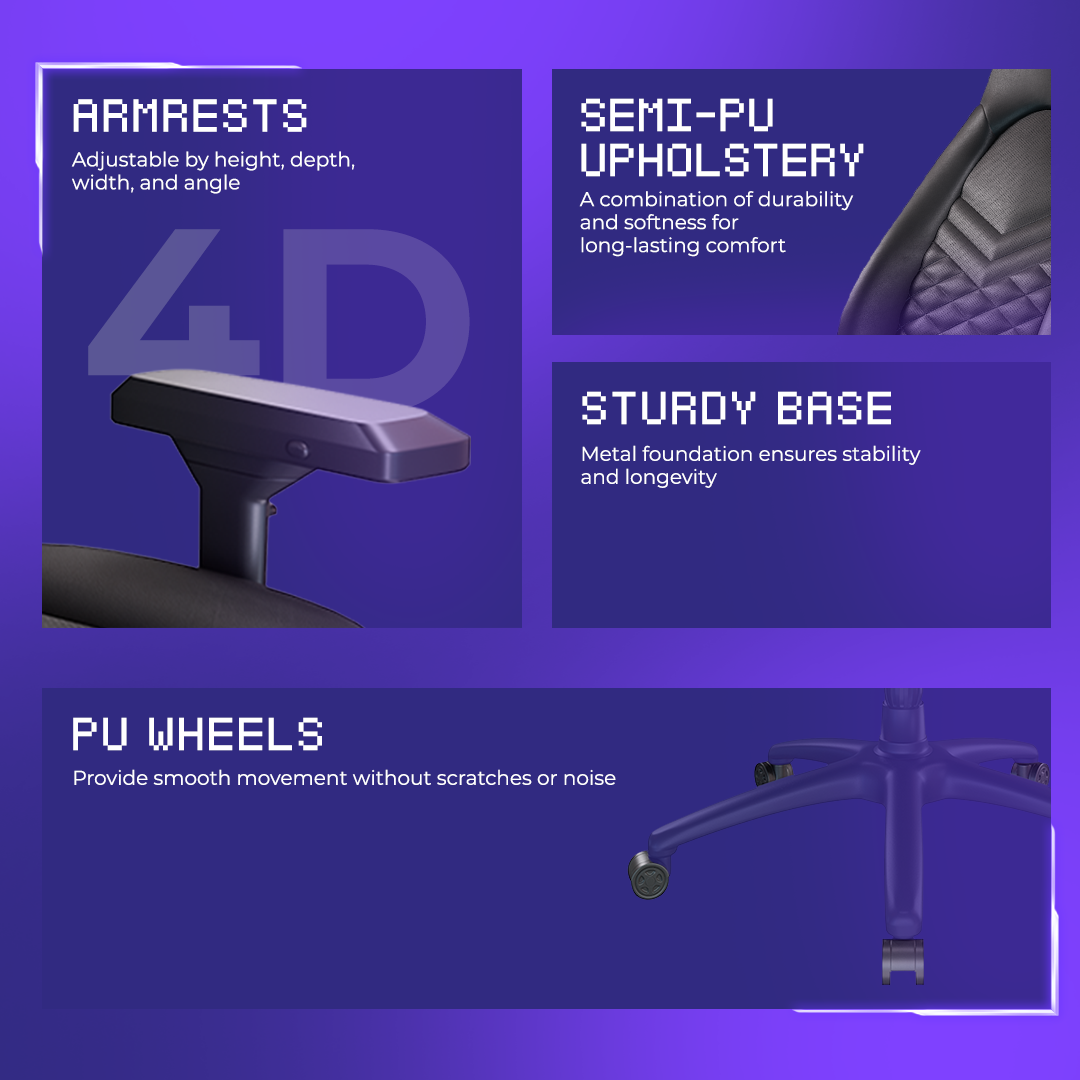 ARMRESTS
Adjustable by height, depth, width, and angle

4D

SEMI-PU UPHOLSTERY
A combination of durability and softness for long-lasting comfort

STURDY BASE
Metal foundation ensures stability and longevity

PU WHEELS
Provide smooth movement without scratches or noise