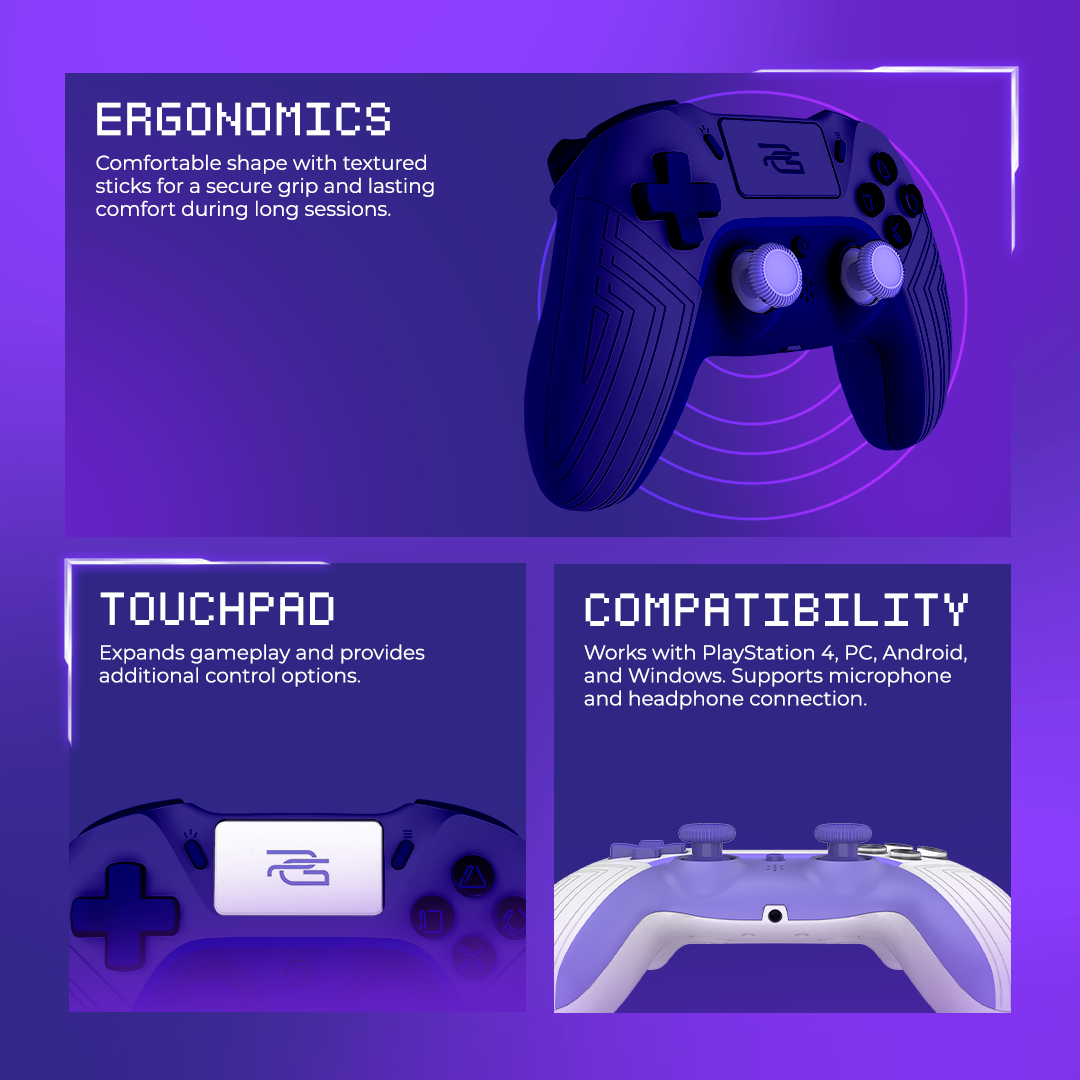 ERGONOMICS
Comfortable shape with textured sticks for a secure grip and lasting comfort during long sessions.

TOUCHPAD
Expands gameplay and provides additional control options.

COMPATIBILITY
Works with PlayStation 4, PC, Android, and Windows. Supports microphone and headphone connection.