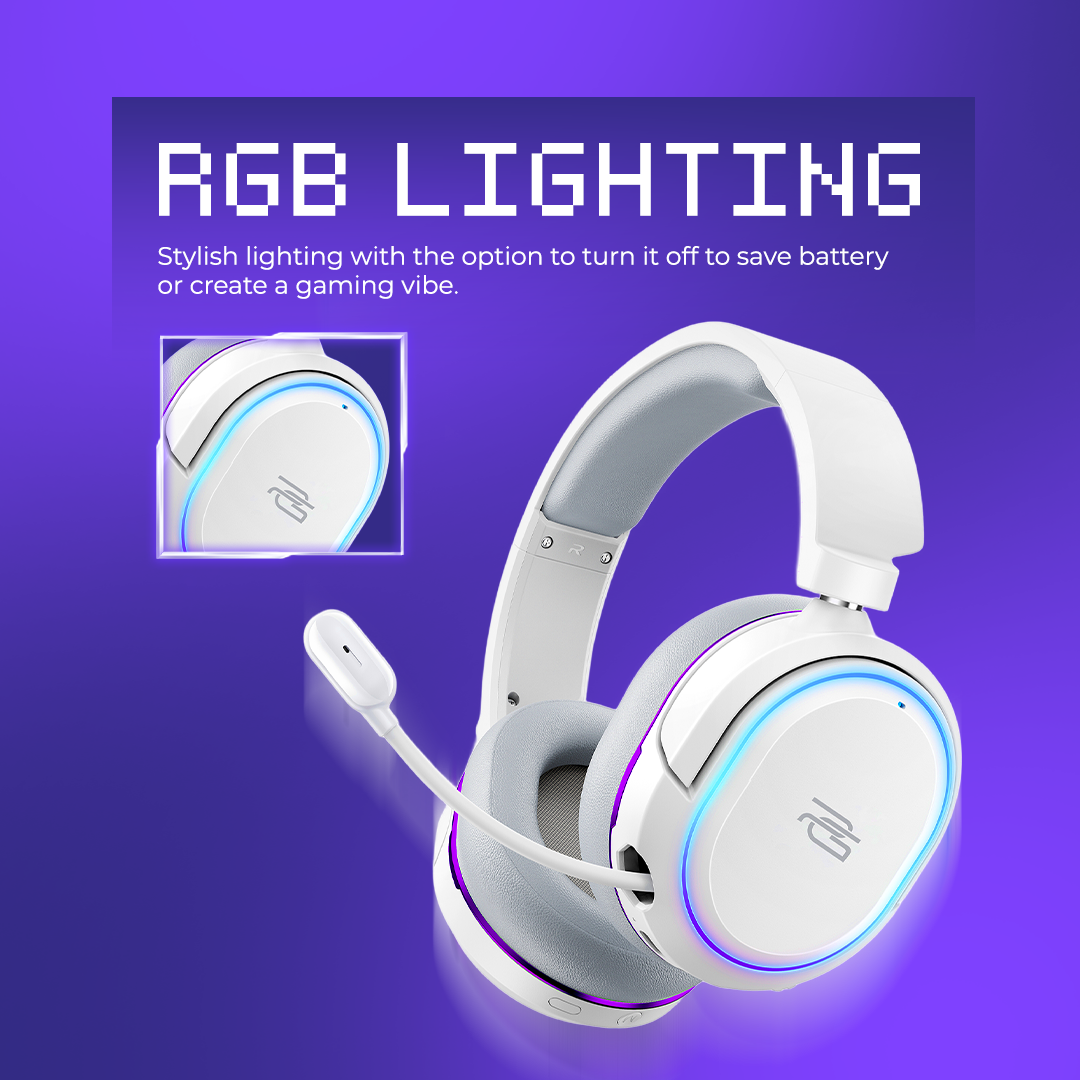 RGB LIGHTING

Stylish lighting with the option to turn it off to save battery or create a gaming vibe.

R