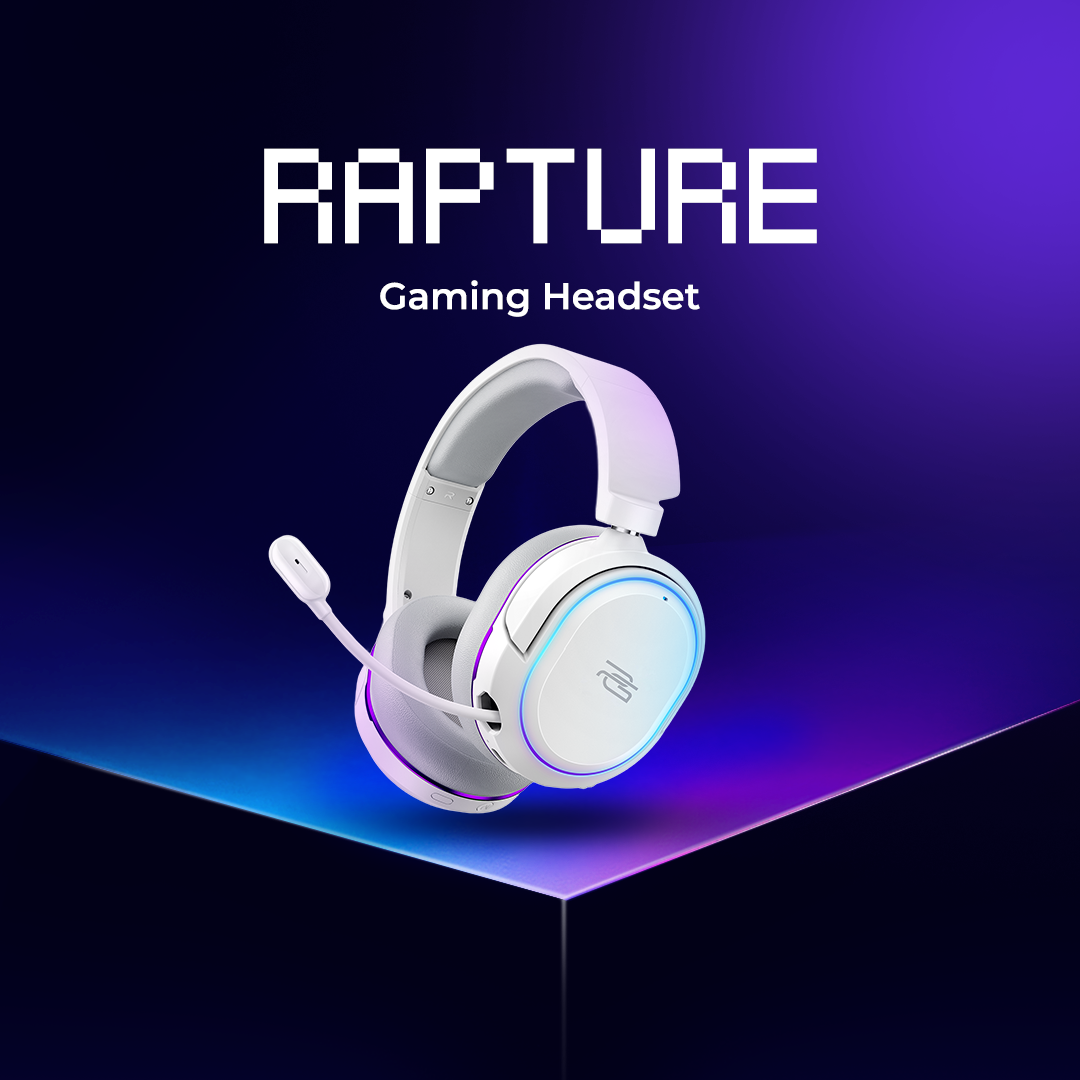 RAPTURE

Gaming Headset