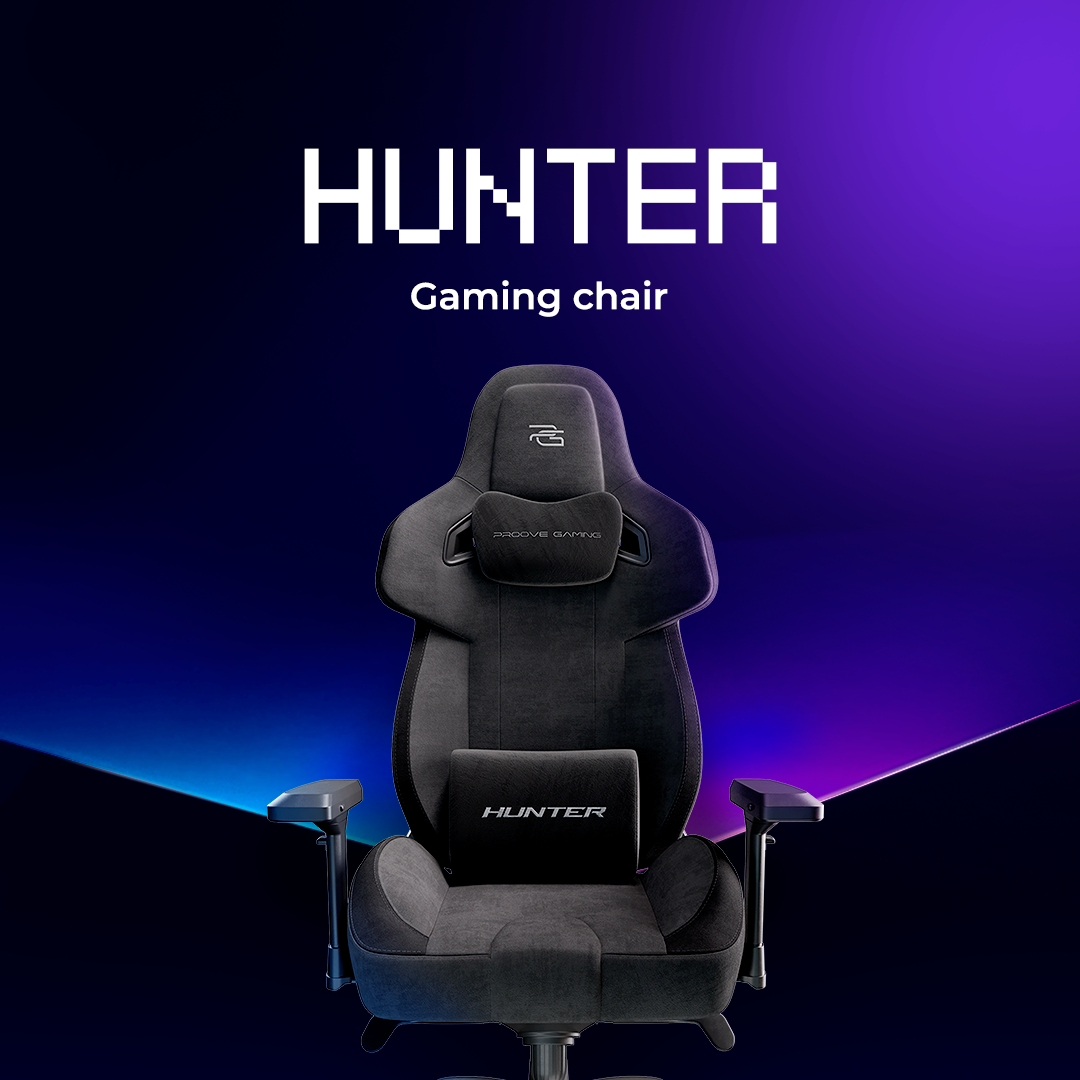 HUNTER

Gaming chair

PROOVE GAMING

HUNTER