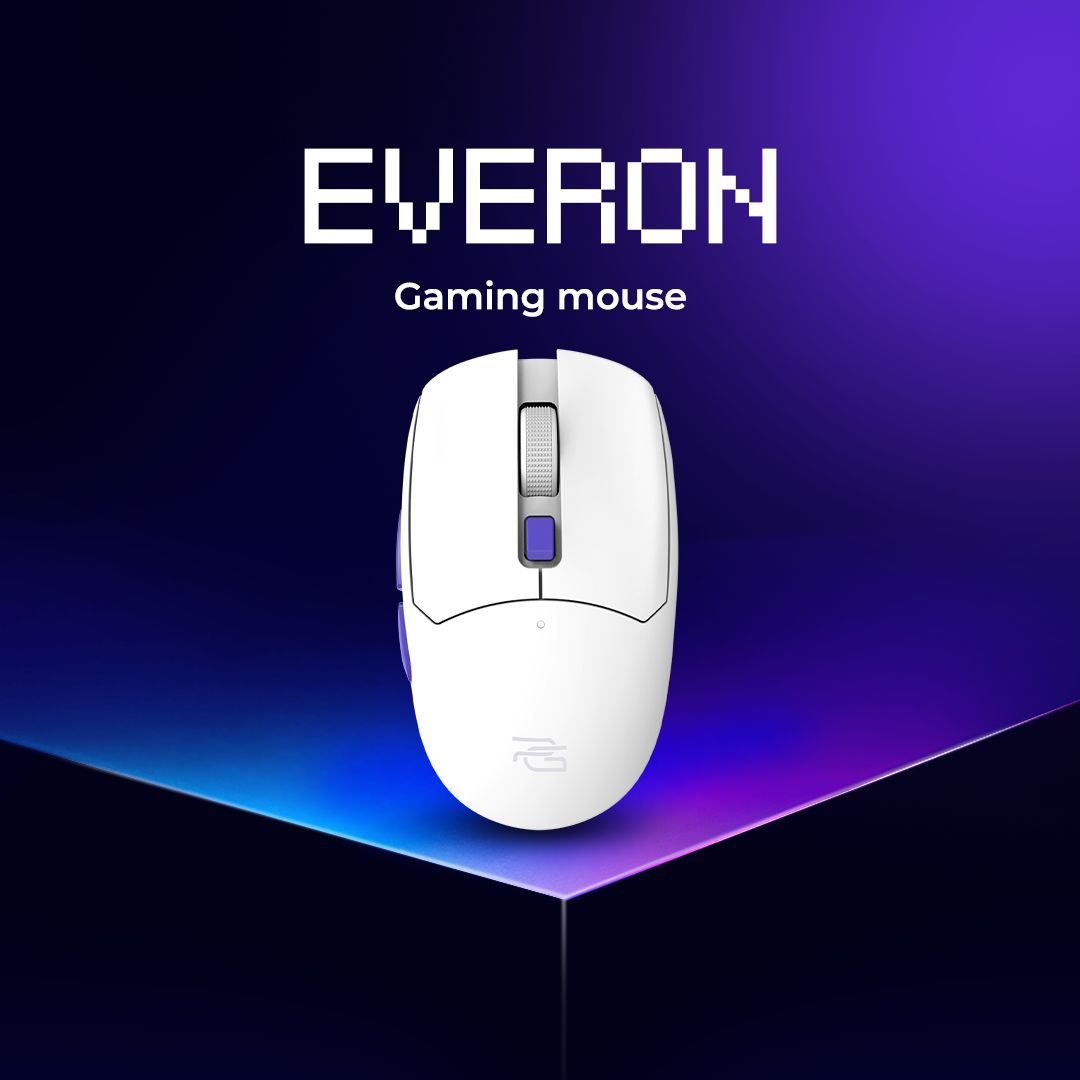 EVERON

Gaming mouse