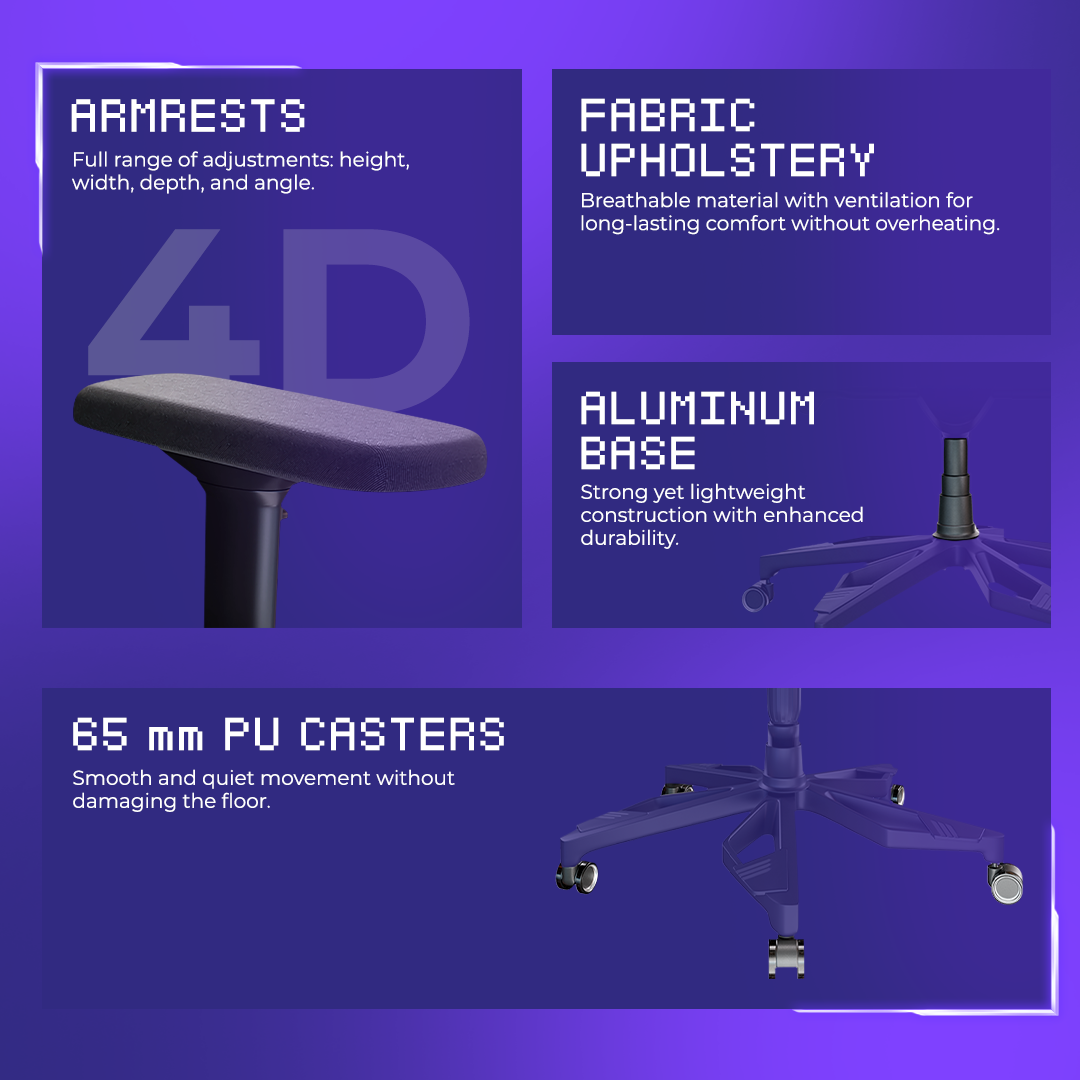 ARMRESTS

Full range of adjustments: height, width, depth, and angle.

4D

FABRIC UPHOLSTERY

Breathable material with ventilation for long-lasting comfort without overheating.

ALUMINUM BASE

Strong yet lightweight construction with enhanced durability.

65 mm PU CASTERS

Smooth and quiet movement without damaging the floor.