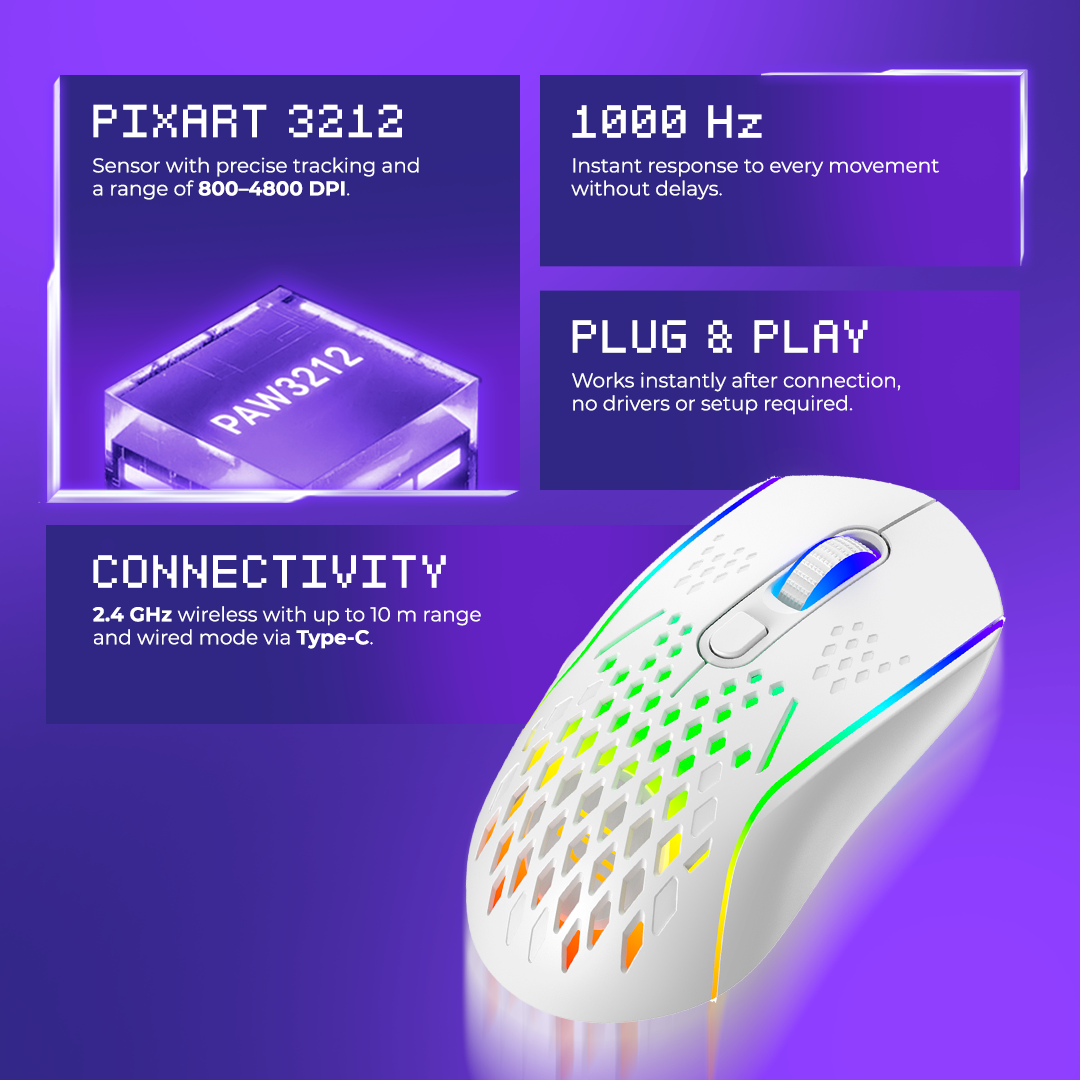 PIXART 3212

Sensor with precise tracking and a range of 800–4800 DPI.

PAW3212

1000 Hz

Instant response to every movement without delays.

PLUG & PLAY

Works instantly after connection, no drivers or setup required.

CONNECTIVITY

2.4 GHz wireless with up to 10 m range and wired mode via Type-C.