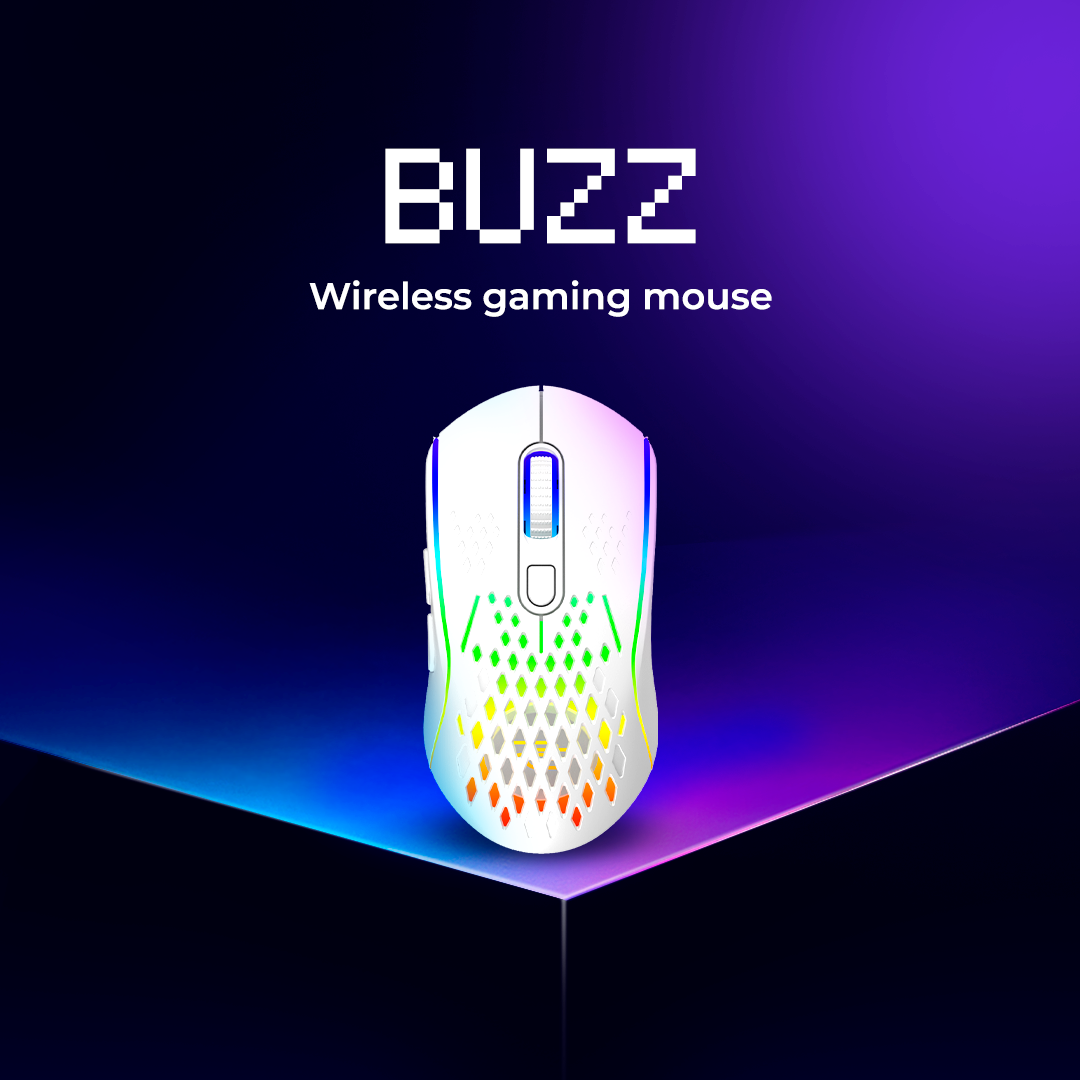 BUZZ

Wireless gaming mouse