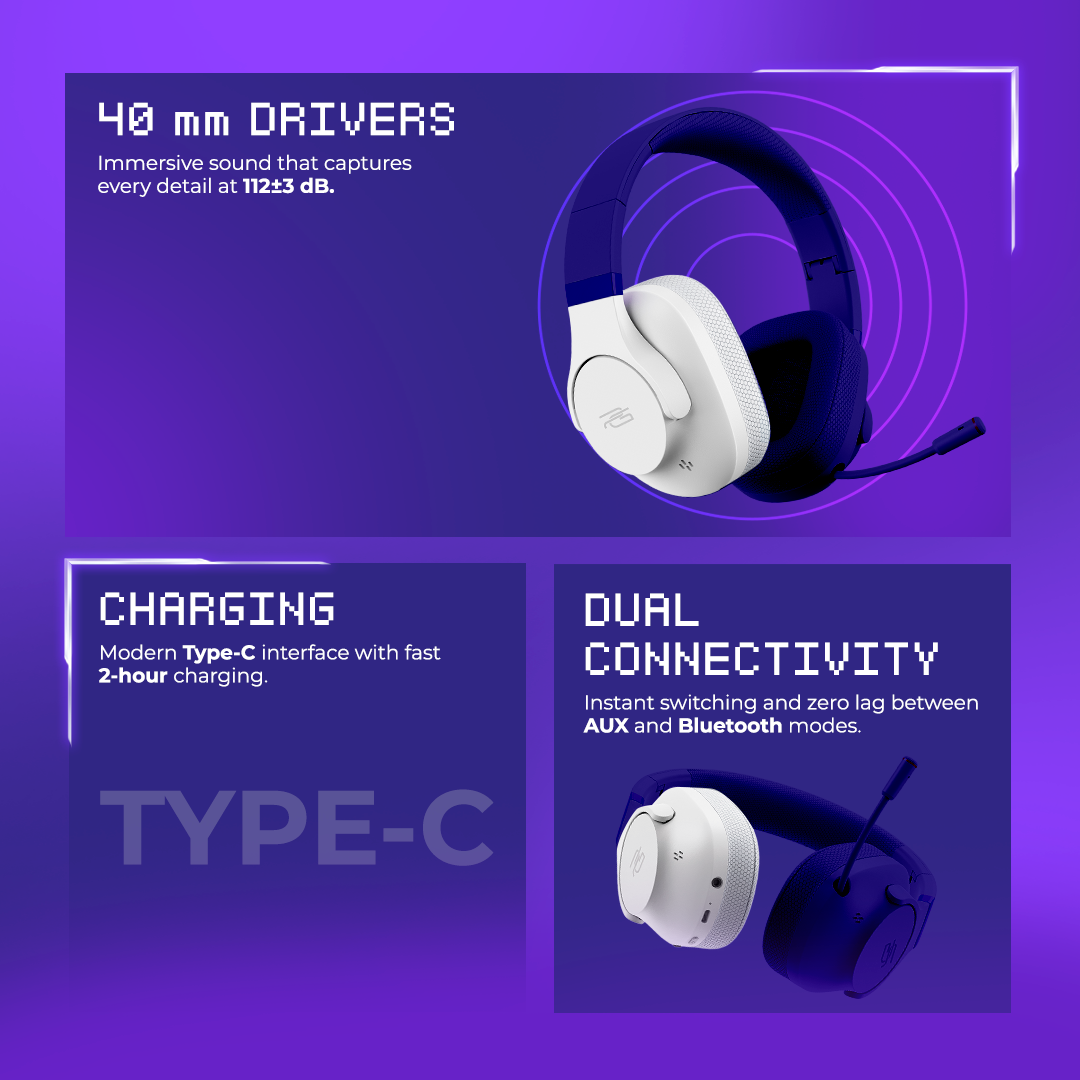 40 mm DRIVERS

Immersive sound that captures every detail at 112±3 dB.

CHARGING

Modern Type-C interface with fast 2-hour charging.

TYPE-C

DUAL CONNECTIVITY

Instant switching and zero lag between AUX and Bluetooth modes.