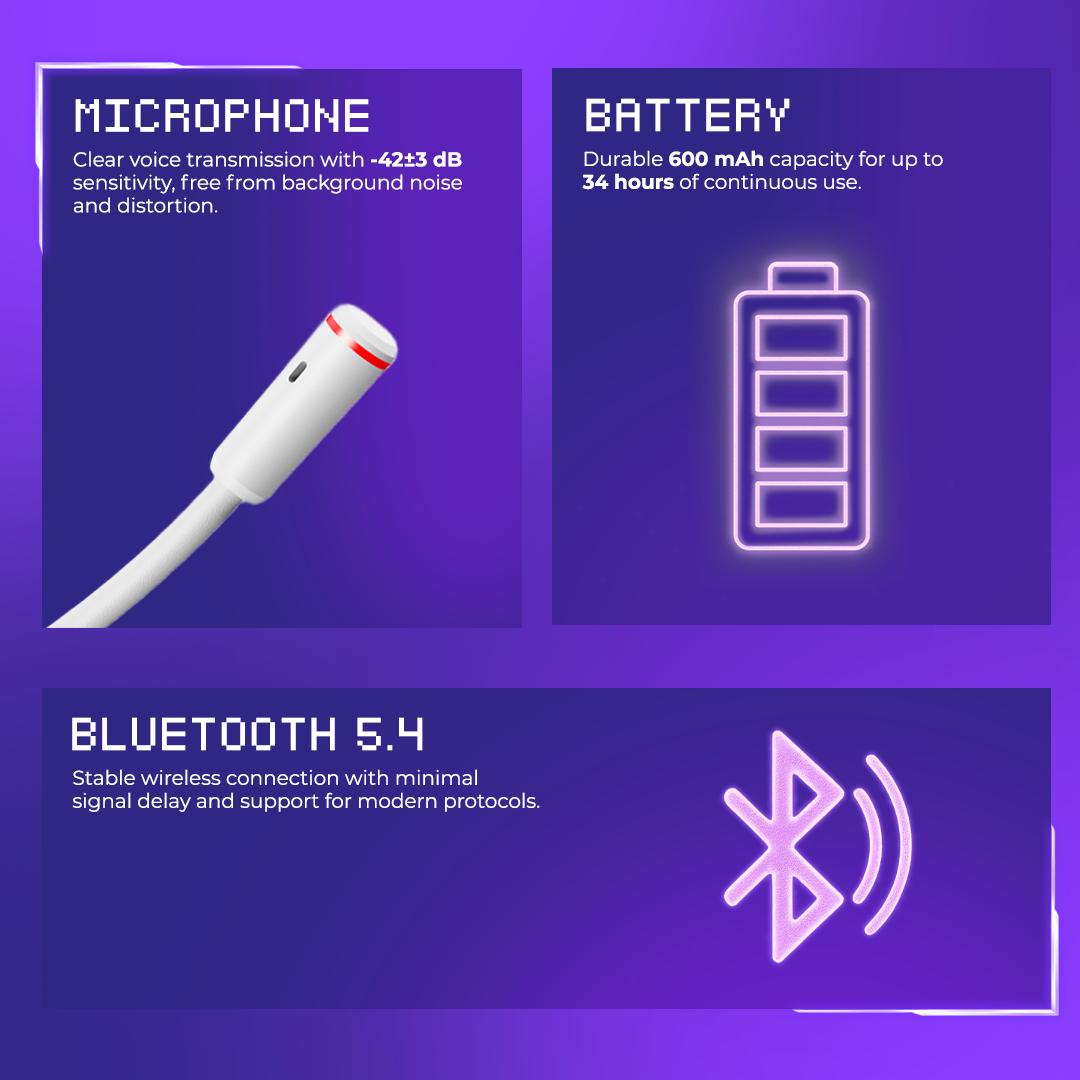 MICROPHONE

Clear voice transmission with -42±3 dB sensitivity, free from background noise and distortion.

BATTERY

Durable 600 mAh capacity for up to 34 hours of continuous use.

BLUETOOTH 5.4

Stable wireless connection with minimal signal delay and support for modern protocols.