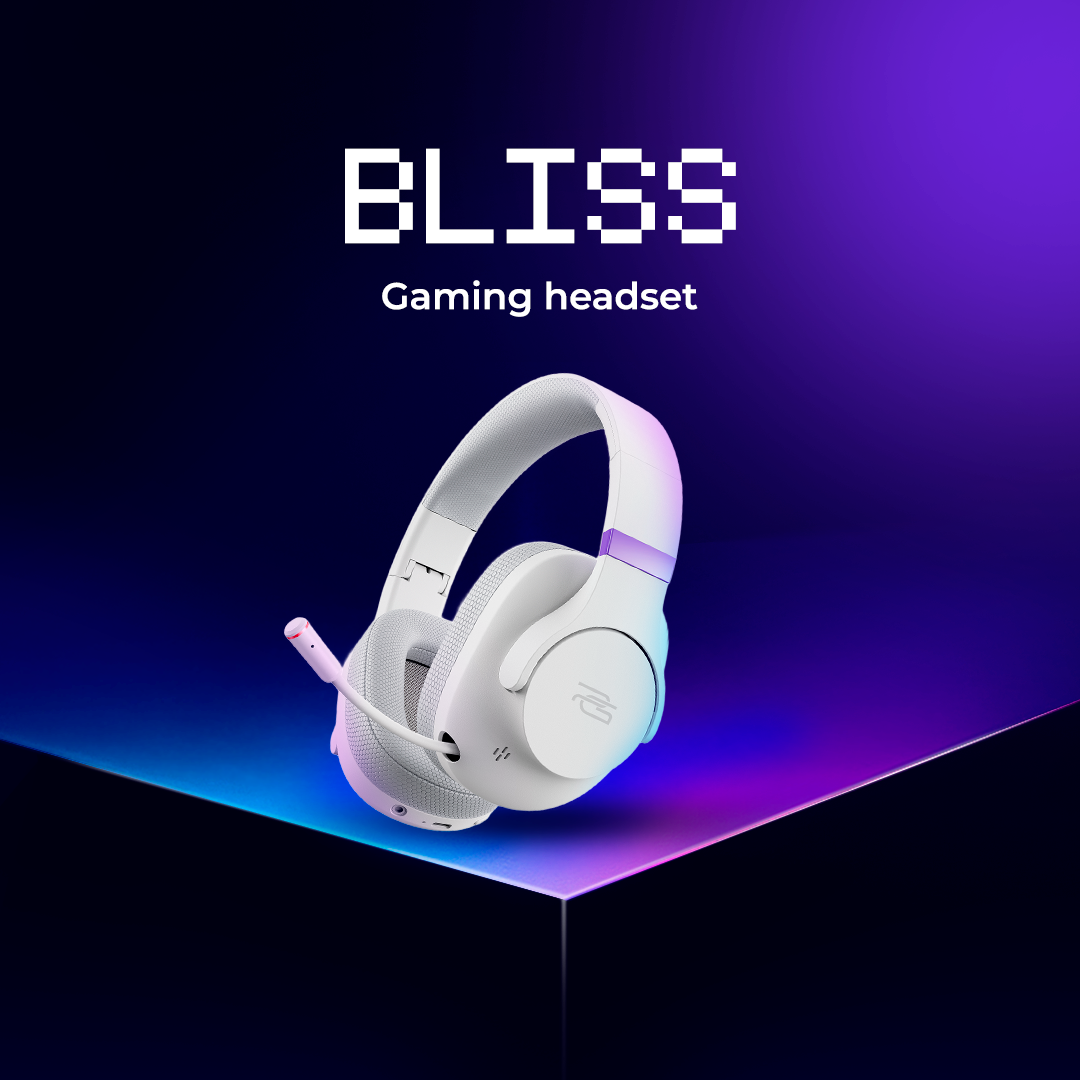 BLISS

Gaming headset